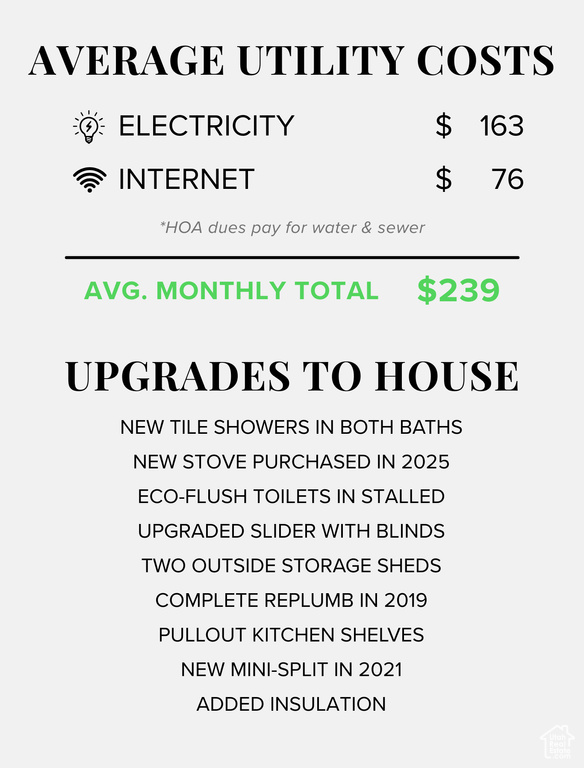 AVERAGE UTILITY COSTS

ELECTRICITY $ 163

INTERNET $ 76

*HOA dues pay for water & sewer

AVG. MONTHLY TOTAL $239

UPGRADES TO HOUSE

NEW TILE SHOWERS IN BOTH BATHS

NEW STOVE PURCHASED IN 2025

ECO-FLUSH TOILETS IN STALLED

UPGRADED SLIDER WITH BLINDS

TWO OUTSIDE STORAGE SHEDS

COMPLETE REPLUMB IN 2019

PULLOUT KITCHEN SHELVES

NEW MINI-SPLIT IN 2021

ADDED INSULATION