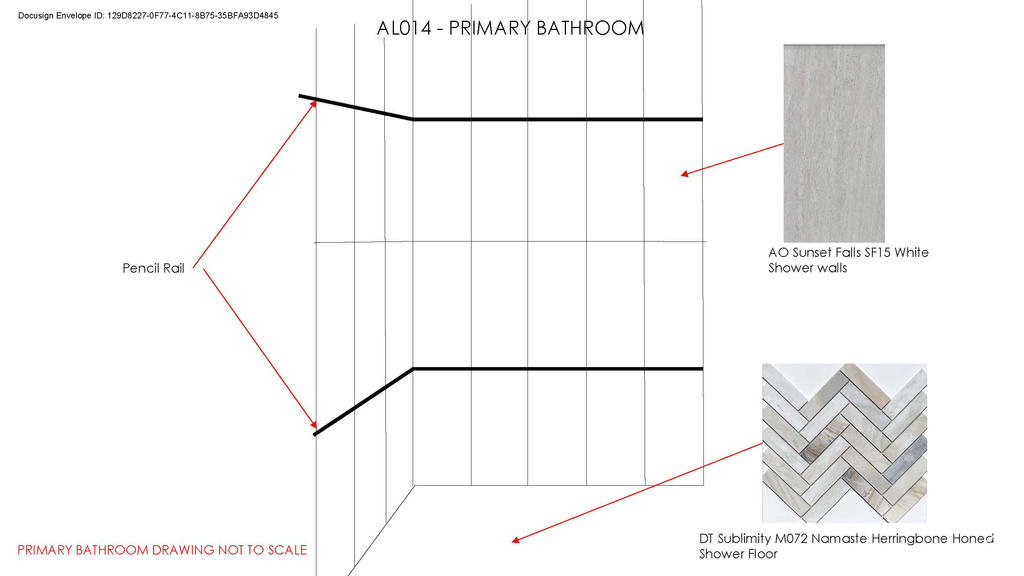 Docusign Envelope ID: 129D8227-0F77-4C11-8B75-35BFA93D4845

AL014 - PRIMARY BATHROOM

Pencil Rail

AO Sunset Falls SF15 White
Shower walls

DT Sublimity M072 Namaste Herringbone Honed
Shower Floor

PRIMARY BATHROOM DRAWING NOT TO SCALE