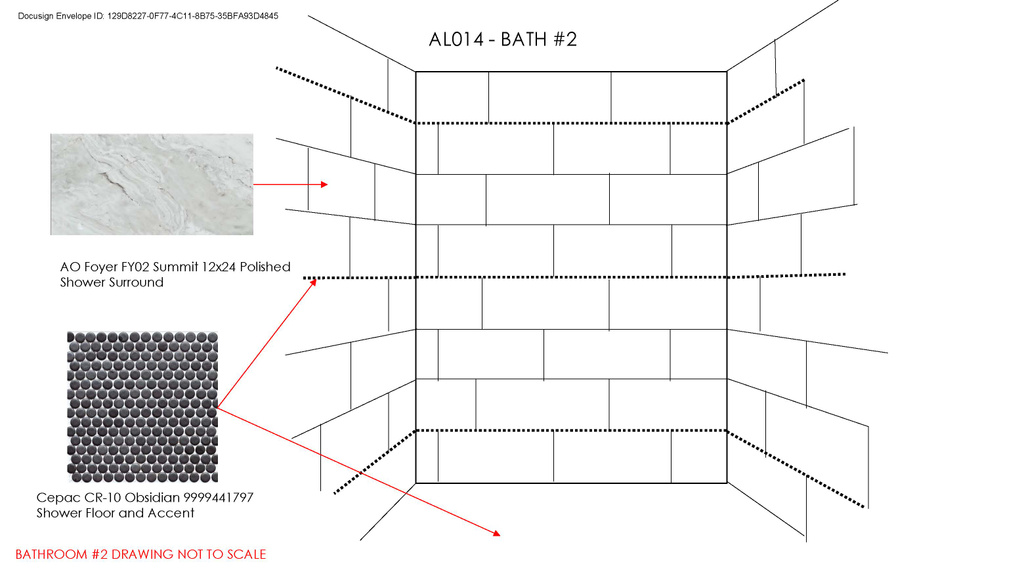 Docusign Envelope ID: 129D8227-0F77-4C11-8B75-35BFA93D4845

AL014 - BATH #2

AO Foyer FY02 Summit 12x24 Polished
Shower Surround

Cepac CR-10 Obsidian 9999441797
Shower Floor and Accent

BATHROOM #2 DRAWING NOT TO SCALE